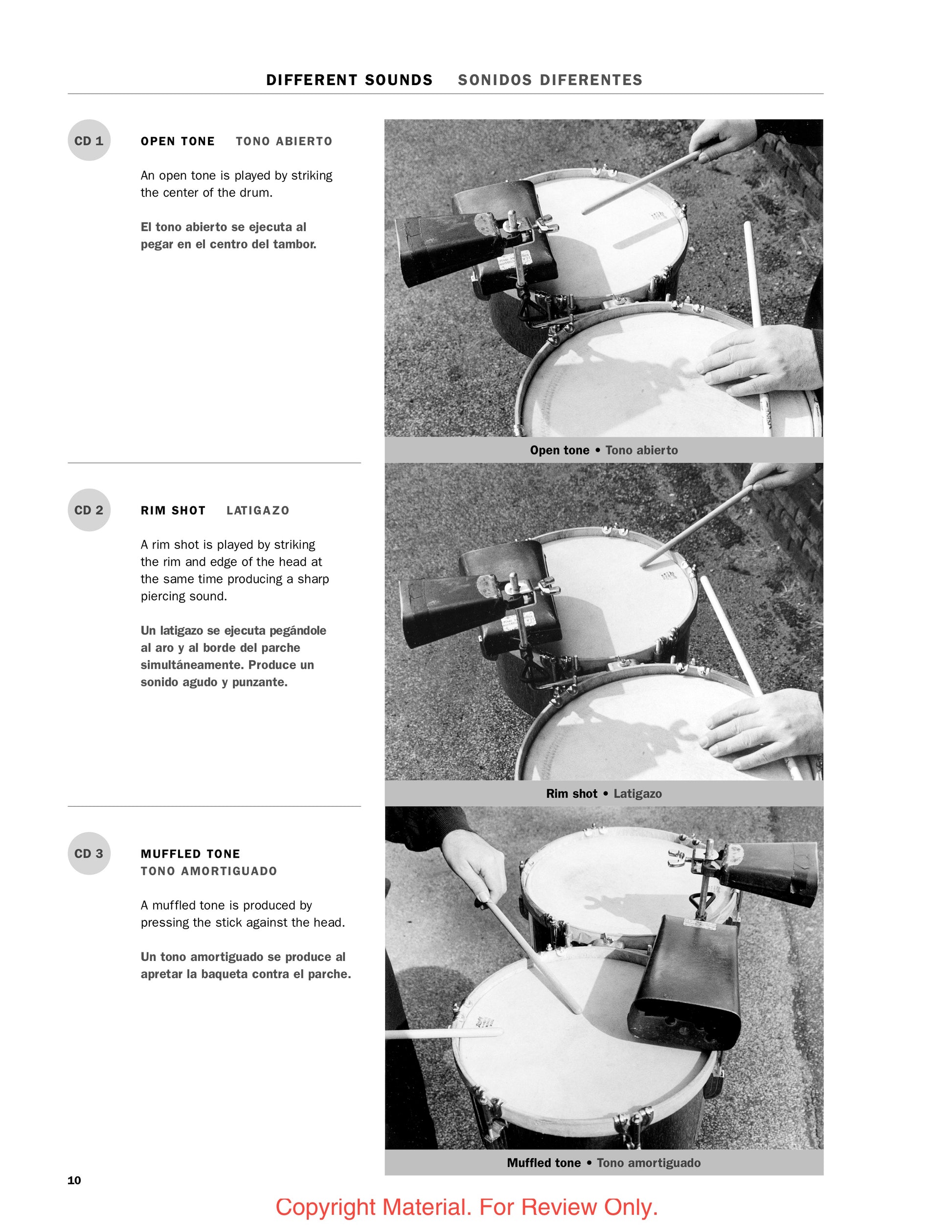 DIFFERENT SOUNDS SONIDOS DIFERENTES

CD 1

OPEN TONE TONO ABIERTO

An open tone is played by striking the center of the drum.

El tono abierto se ejecuta al pegar en el centro del tambor.

Open tone • Tono abierto

CD 2

RIM SHOT LATIGAZO

A rim shot is played by striking the rim and edge of the head at the same time producing a sharp piercing sound.

Un latigazo se ejecuta pegándole al aro y al borde del parche simultáneamente. Produce un sonido agudo y punzante.

Rim shot • Latigazo

CD 3

MUFFLED TONE
TONO AMORTIGUADO

A muffled tone is produced by pressing the stick against the head.

Un tono amortiguado se produce al apretar la baqueta contra el parche.

Muffled tone • Tono amortiguado

10

Copyright Material. For Review Only.